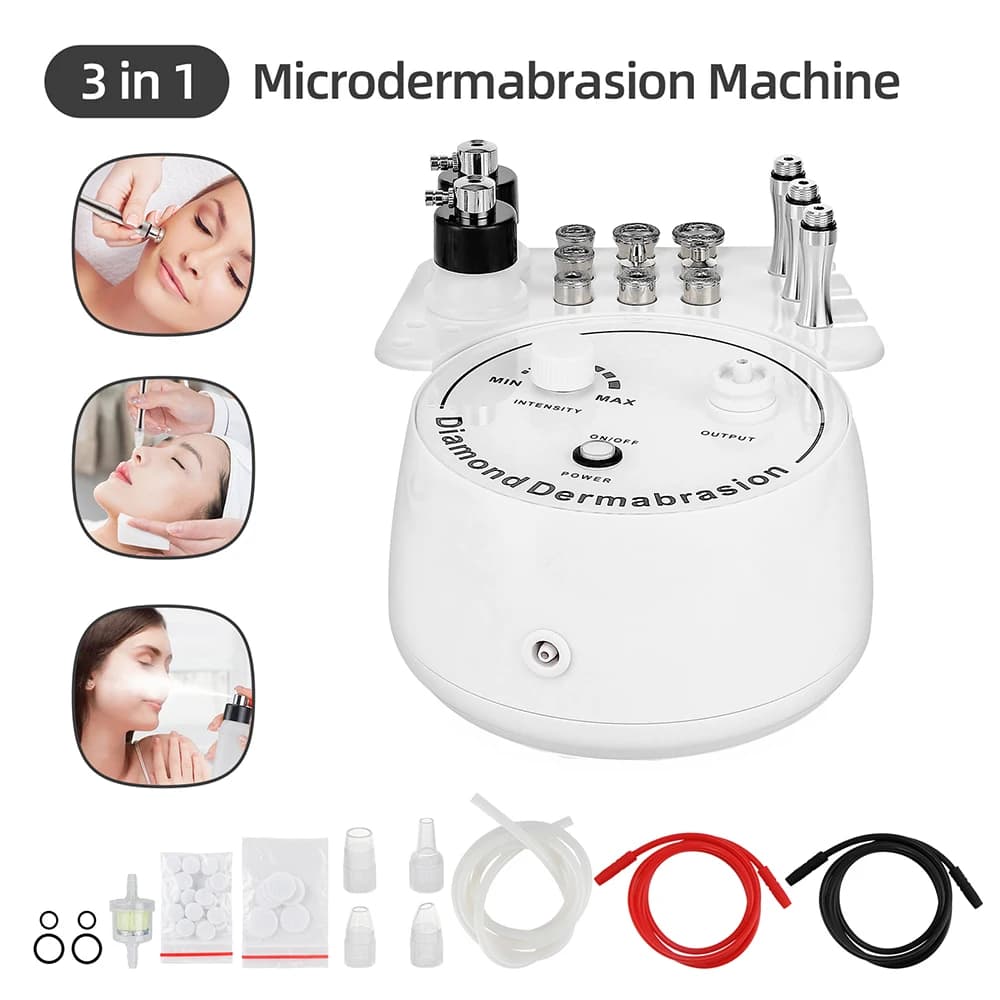 3 in 1 Microdermabrasion Machine

MIN
MAX
INTENSITY
OUTPUT
ON/OFF
POWER
Diamond Dermabrasion