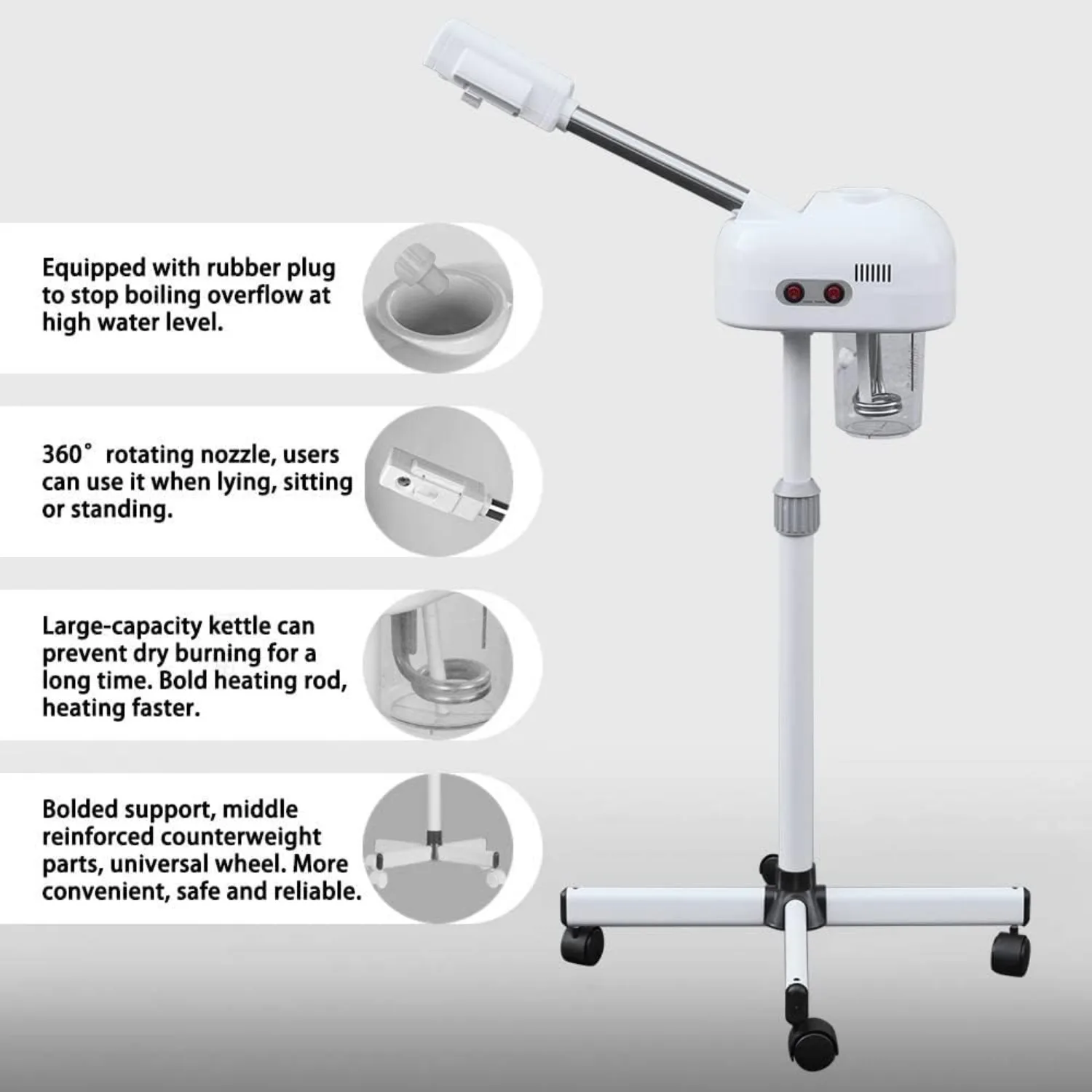 Equipped with rubber plug to stop boiling overflow at high water level.

360° rotating nozzle, users can use it when lying, sitting or standing.

Large-capacity kettle can prevent dry burning for a long time. Bold heating rod, heating faster.

Bolded support, middle reinforced counterweight parts, universal wheel. More convenient, safe and reliable.