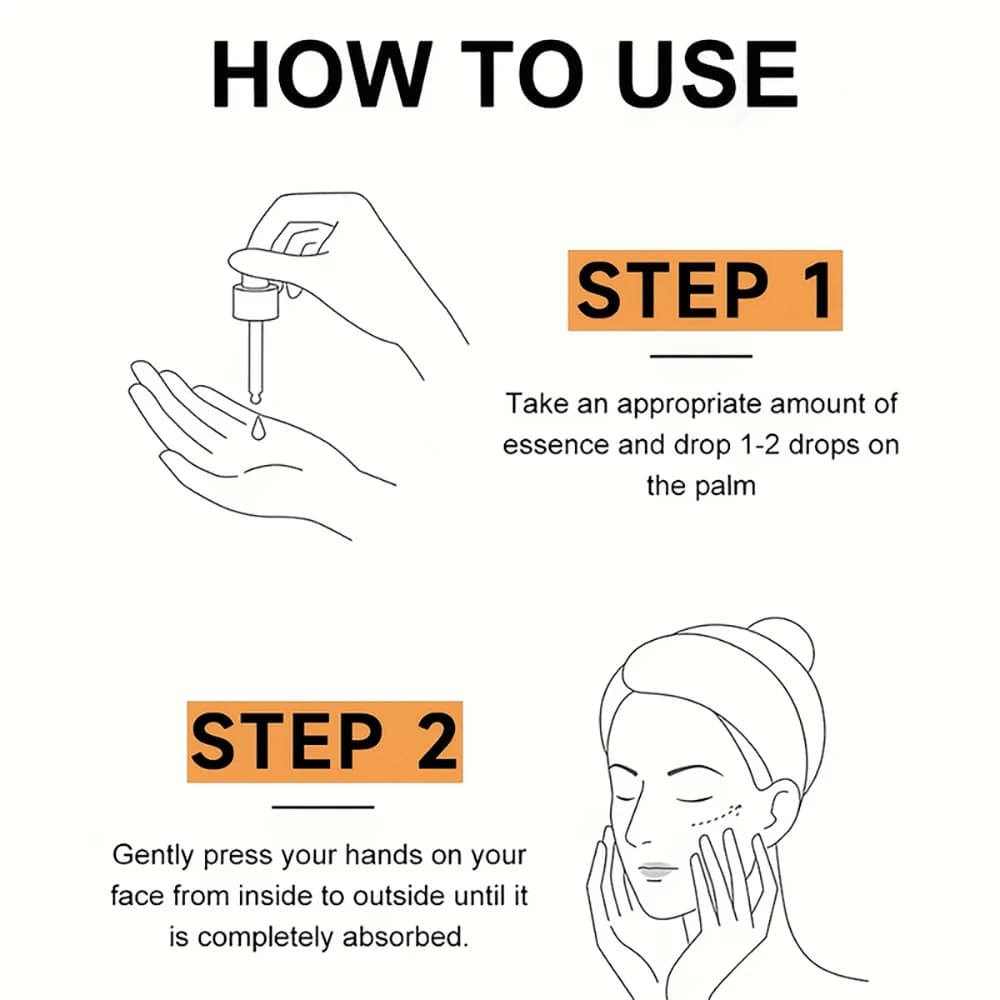 HOW TO USE

STEP 1

Take an appropriate amount of essence and drop 1-2 drops on the palm

STEP 2

Gently press your hands on your face from inside to outside until it is completely absorbed.